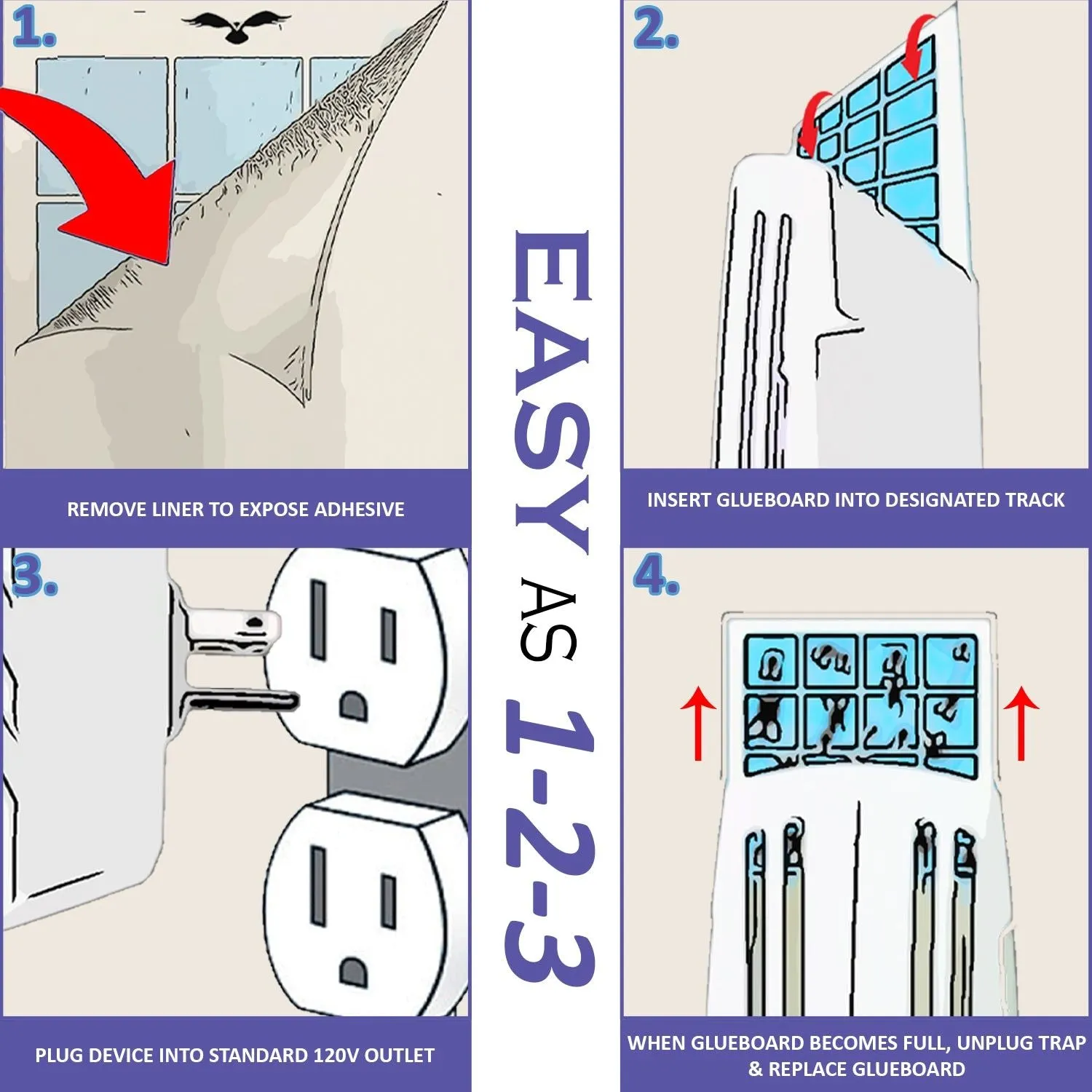 1.

REMOVE LINER TO EXPOSE ADHESIVE

2.

INSERT GLUEBOARD INTO DESIGNATED TRACK

EASY AS 1-2-3

3.

PLUG DEVICE INTO STANDARD 120V OUTLET

4.

WHEN GLUEBOARD BECOMES FULL, UNPLUG TRAP & REPLACE GLUEBOARD